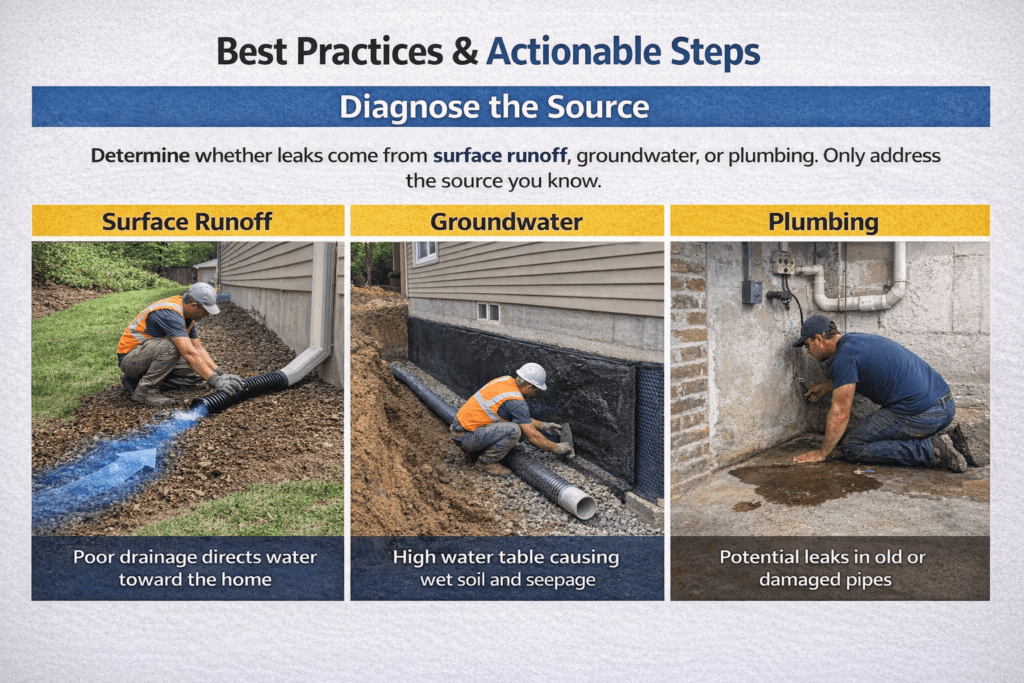 Best Practices & Actionable Steps

Diagnose the Source

Determine whether leaks come from surface runoff, groundwater, or plumbing. Only address the source you know.

Surface Runoff

Poor drainage directs water toward the home

Groundwater

High water table causing wet soil and seepage

Plumbing

Potential leaks in old or damaged pipes