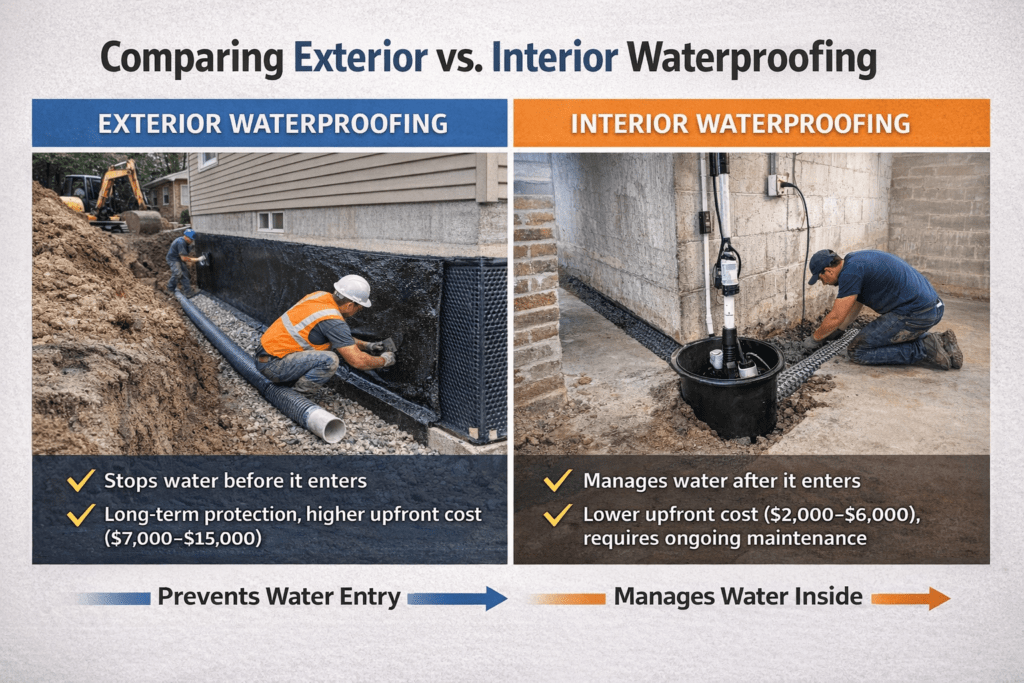 Comparing Exterior vs. Interior Waterproofing

EXTERIOR WATERPROOFING

✓ Stops water before it enters
✓ Long-term protection, higher upfront cost ($7,000–$15,000)

Prevents Water Entry

INTERIOR WATERPROOFING

✓ Manages water after it enters
✓ Lower upfront cost ($2,000–$6,000), requires ongoing maintenance

Manages Water Inside